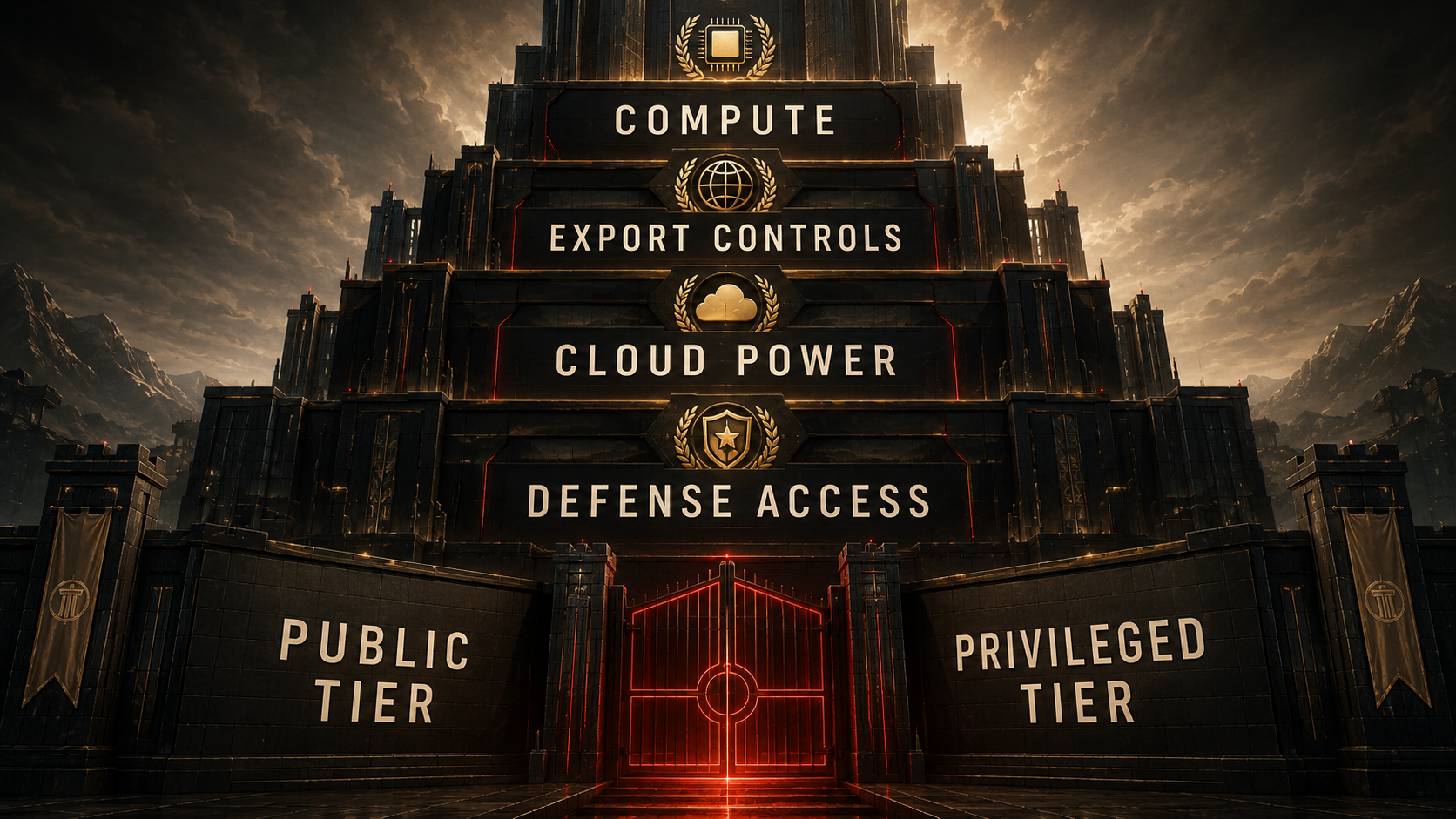 COMPUTE

EXPORT CONTROLS

CLOUD POWER

DEFENSE ACCESS

PUBLIC TIER

PRIVILEGED TIER